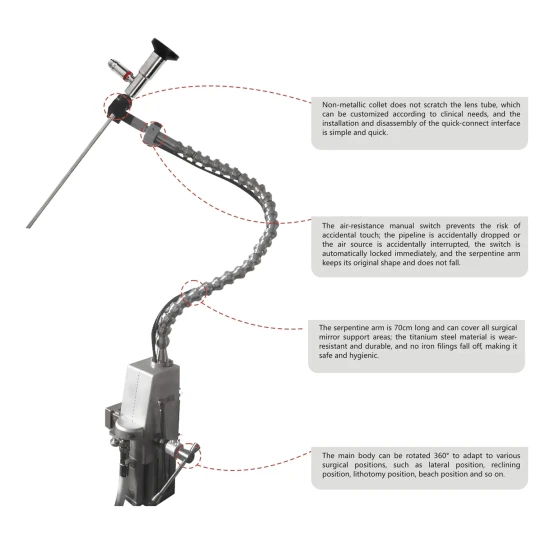 Non-metallic collet does not scratch the lens tube, which can be customized according to clinical needs, and the installation and disassembly of the quick-connect interface is simple and quick.

The air-resistance manual switch prevents the risk of accidental touch; the pipeline is accidentally dropped or the air source is accidentally interrupted, the switch is automatically locked immediately, and the serpentine arm keeps its original shape and does not fall.

The serpentine arm is 70cm long and can cover all surgical mirror support areas; the titanium steel material is wear-resistant and durable, and no iron filings fall off, making it safe and hygienic.

The main body can be rotated 360° to adapt to various surgical positions, such as lateral position, reclining position, lithotomy position, beach position and so on.